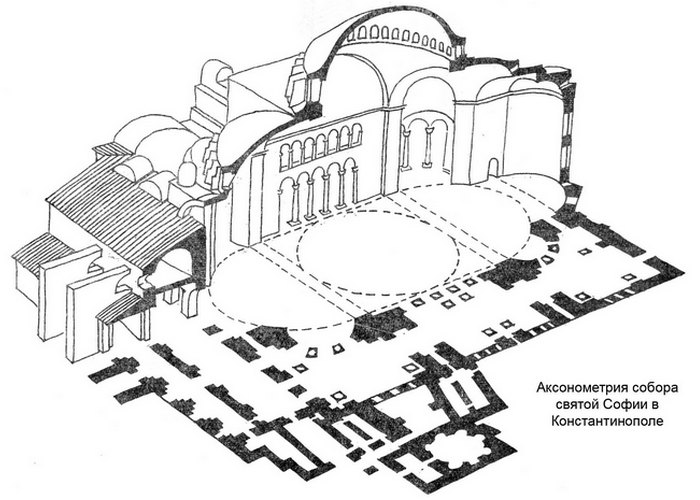 Аксонометрия собора святой Софии в Константинополе